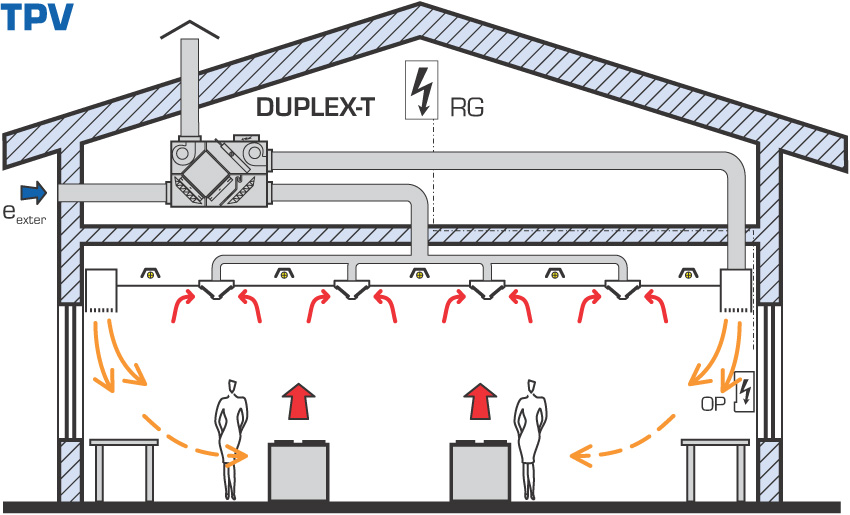 TPV

DUPLEX-T

RG

$e_{exter}$

OP